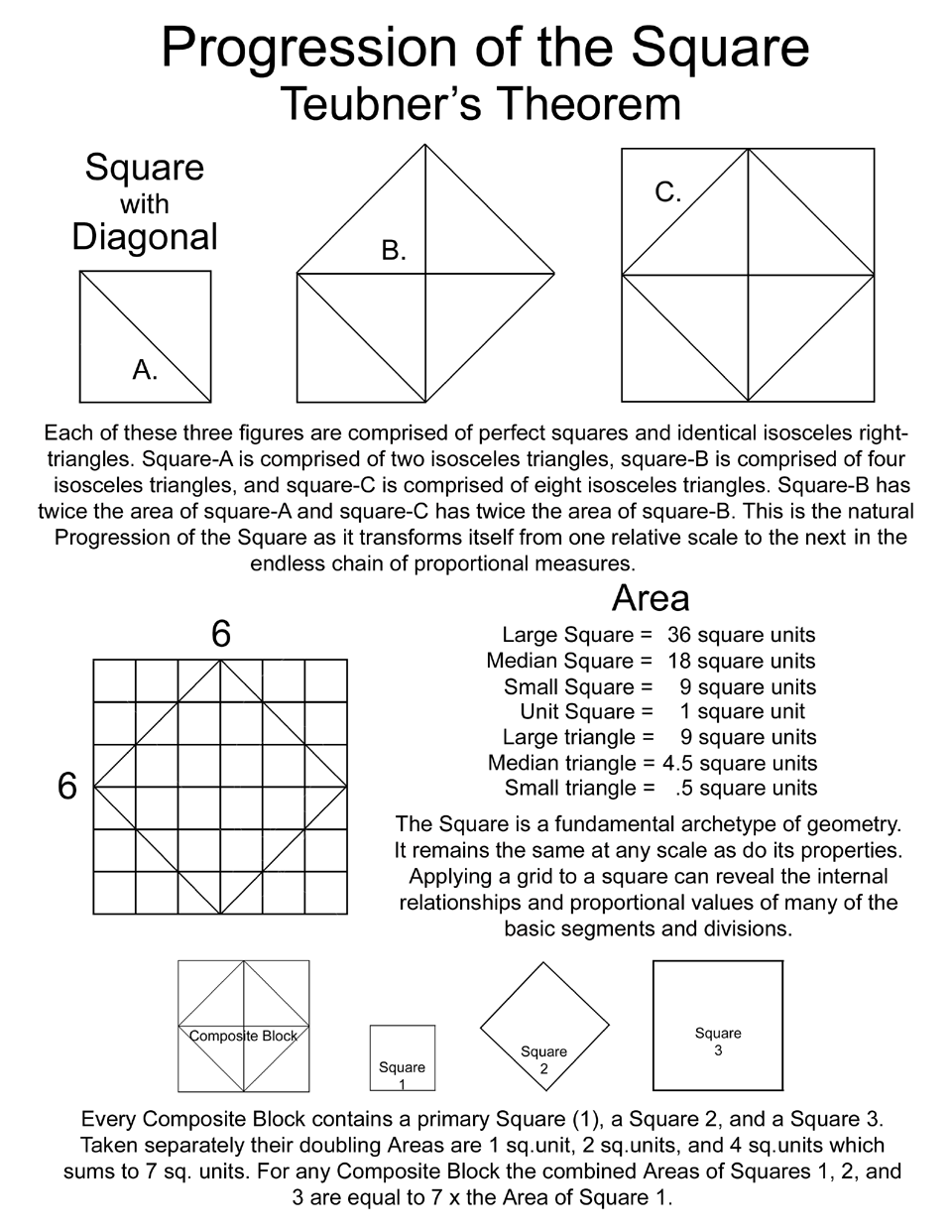 Progression of the Square
Teubner's Theorem

Square with Diagonal

A.

B.

C.

Each of these three figures are comprised of perfect squares and identical isosceles right-triangles. Square-A is comprised of two isosceles triangles, square-B is comprised of four isosceles triangles, and square-C is comprised of eight isosceles triangles. Square-B has twice the area of square-A and square-C has twice the area of square-B. This is the natural Progression of the Square as it transforms itself from one relative scale to the next in the endless chain of proportional measures.

6

6

Area
Large Square = 36 square units
Median Square = 18 square units
Small Square = 9 square units
Unit Square = 1 square unit
Large triangle = 9 square units
Median triangle = 4.5 square units
Small triangle = .5 square units

The Square is a fundamental archetype of geometry. It remains the same at any scale as do its properties. Applying a grid to a square can reveal the internal relationships and proportional values of many of the basic segments and divisions.

Composite Block

Square 1

Square 2

Square 3

Every Composite Block contains a primary Square (1), a Square 2, and a Square 3. Taken separately their doubling Areas are 1 sq.unit, 2 sq.units, and 4 sq.units which sums to 7 sq. units. For any Composite Block the combined Areas of Squares 1, 2, and 3 are equal to 7 x the Area of Square 1.